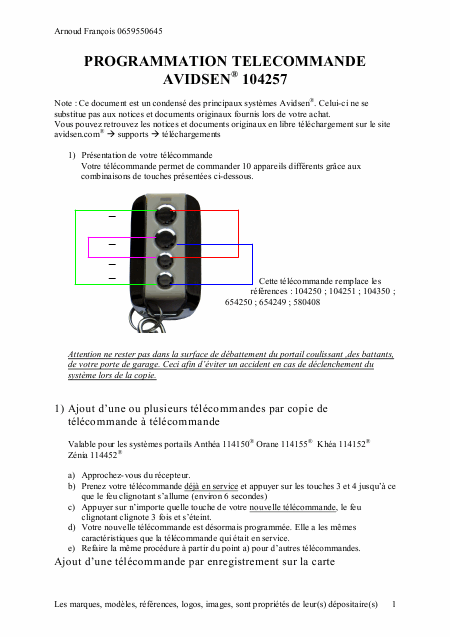 Arnoud François 0659550645

PROGRAMMATION TELECOMMANDE AVIDSEN® 104257

Note : Ce document est un condensé des principaux systèmes Avidsen®. Celui-ci ne se substitue pas aux notices et documents originaux fournis lors de votre achat.
Vous pouvez retrouvez les notices et documents originaux en libre téléchargement sur le site avidsen.com® → supports → téléchargements

1) Présentation de votre télécommande
Votre télécommande permet de commander 10 appareils différents grâce aux combinaisons de touches présentées ci-dessous.

–
–
–
–

Cette télécommande remplace les références : 104250 ; 104251 ; 104350 ; 654250 ; 654249 ; 580408

Attention ne rester pas dans la surface de débattement du portail coulissant ,des battants, de votre porte de garage. Ceci afin d'éviter un accident en cas de déclenchement du système lors de la copie.

1) Ajout d'une ou plusieurs télécommandes par copie de télécommande à télécommande

Valable pour les systèmes portails Anthéa 114150® Orane 114155® Khéa 114152® Zénia 114452®

a) Approchez-vous du récepteur.
b) Prenez votre télécommande déjà en service et appuyer sur les touches 3 et 4 jusqu'à ce que le feu clignotant s'allume (environ 6 secondes)
c) Appuyer sur n'importe quelle touche de votre nouvelle télécommande, le feu clignotant clignote 3 fois et s'éteint.
d) Votre nouvelle télécommande est désormais programmée. Elle a les mêmes caractéristiques que la télécommande qui était en service.
e) Refaire la même procédure à partir du point a) pour d'autres télécommandes.

Ajout d'une télécommande par enregistrement sur la carte

Les marques, modèles, références, logos, images, sont propriétés de leur(s) dépositaire(s) 1