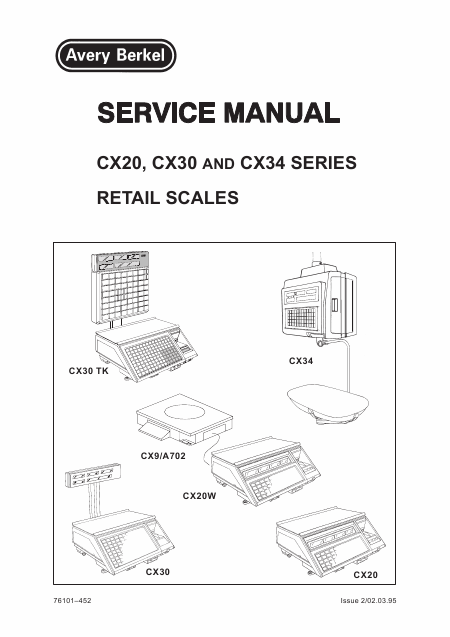 Avery Berkel

SERVICE MANUAL

CX20, CX30 AND CX34 SERIES

RETAIL SCALES

CX30 TK

CX34

CX9/A702

CX20W

CX30

CX20

76101–452

Issue 2/02.03.95