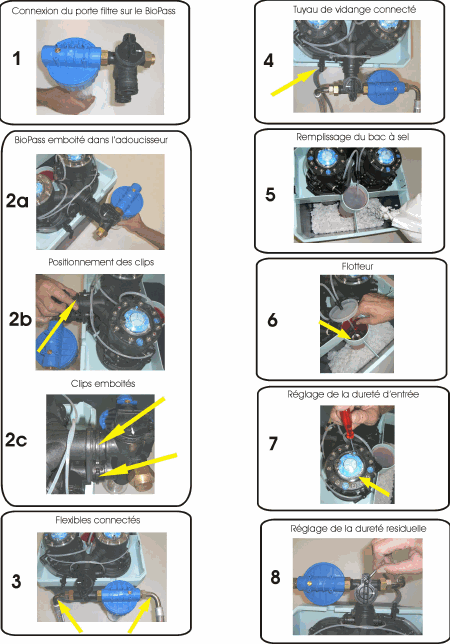 Connexion du porte filtre sur le BioPass

1

BioPass emboité dans l'adoucisseur

2a

Positionnement des clips

2b

Clips emboités

2c

Flexibles connectés

3

Tuyau de vidange connecté

4

Remplissage du bac à sel

5

Flotteur

6

Réglage de la dureté d'entrée

7

Réglage de la dureté residuelle

8