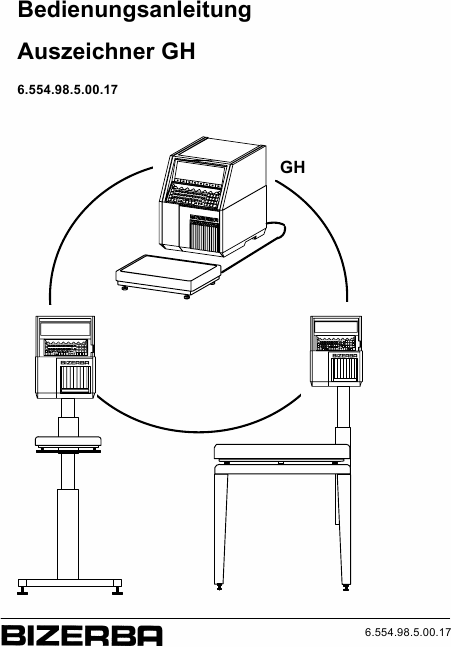 Bedienungsanleitung

Auszeichner GH

6.554.98.5.00.17

GH

BIZERBA

BIZERBA

BIZERBA

6.554.98.5.00.17