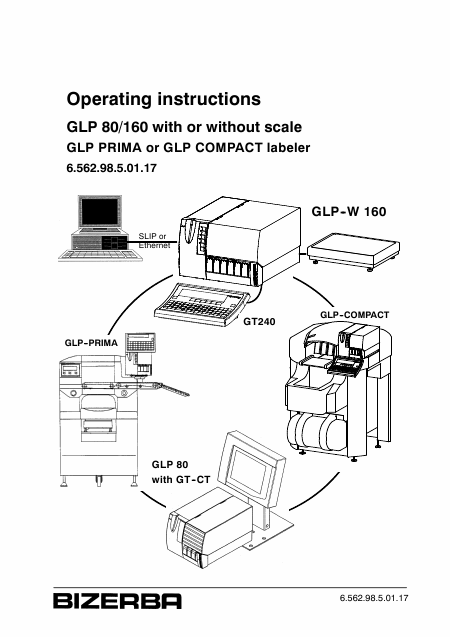 Operating instructions

GLP 80/160 with or without scale

GLP PRIMA or GLP COMPACT labeler

6.562.98.5.01.17

SLIP or Ethernet

GLP-W 160

GT240

GLP-COMPACT

GLP-PRIMA

GLP 80 with GT-CT

BIZERBA

6.562.98.5.01.17