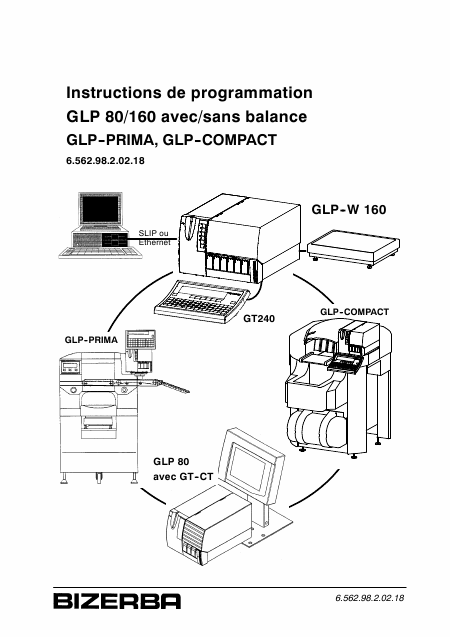 Instructions de programmation
GLP 80/160 avec/sans balance
GLP-PRIMA, GLP-COMPACT
6.562.98.2.02.18

SLIP ou Ethernet

GLP-W 160

GT240

GLP-COMPACT

GLP-PRIMA

GLP 80
avec GT-CT

BIZERBA

6.562.98.2.02.18