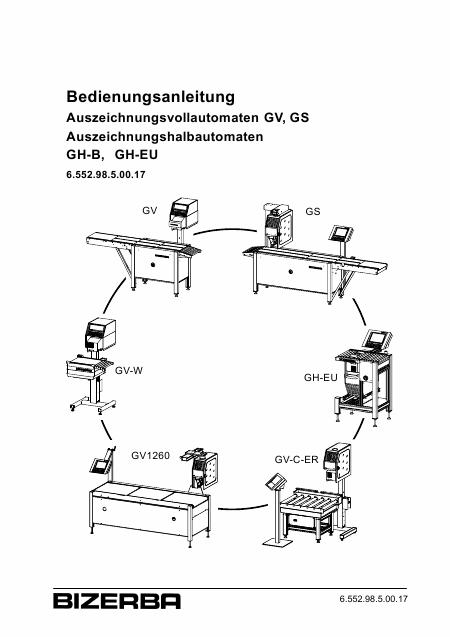 Bedienungsanleitung
Auszeichnungsvollautomaten GV, GS
Auszeichnungshalbautomaten
GH-B, GH-EU
6.552.98.5.00.17

GV

GS

GV-W

GH-EU

GV1260

GV-C-ER

BIZERBA

6.552.98.5.00.17