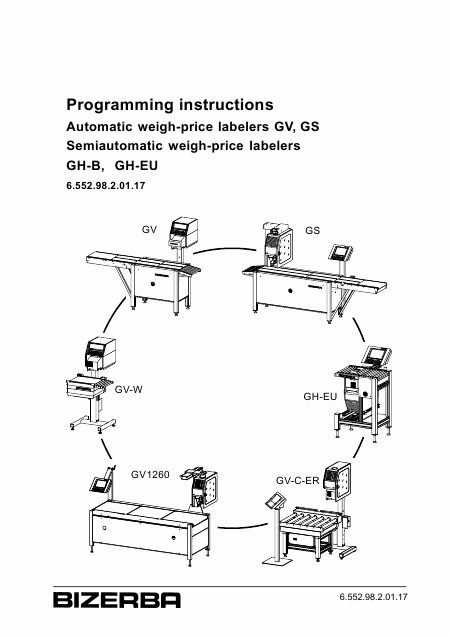 Programming instructions
Automatic weigh-price labelers GV, GS
Semiautomatic weigh-price labelers
GH-B, GH-EU
6.552.98.2.01.17

GV
GS
GV-W
GH-EU
GV1260
GV-C-ER

BIZERBA
6.552.98.2.01.17