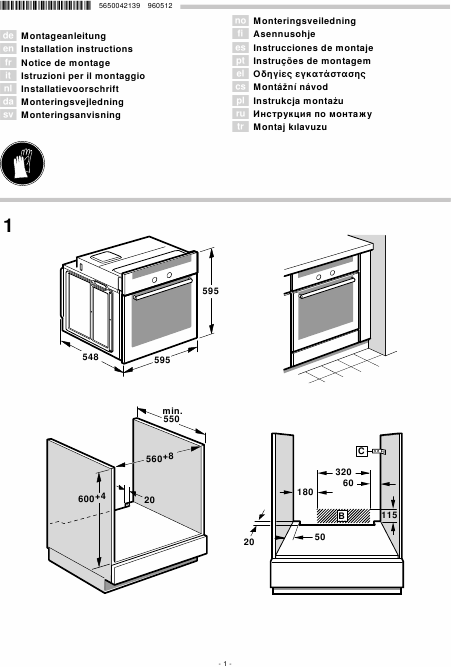 5650042139 960512

de Montageanleitung
en Installation instructions
fr Notice de montage
it Istruzioni per il montaggio
nl Installatievoorschrift
da Monteringsvejledning
sv Monteringsanvisning

no Monteringsveiledning
fi Asennusohje
es Instrucciones de montaje
pt Instruções de montagem
el Οδηγίες εγκατάστασης
cs Montážní návod
pl Instrukcja montażu
ru Инструкция по монтажу
tr Montaj kılavuzu

1

595
548
595

min. 550
$560^{+8}$
$600^{+4}$
20

C
320
60
180
B
115
20
50

- 1 -