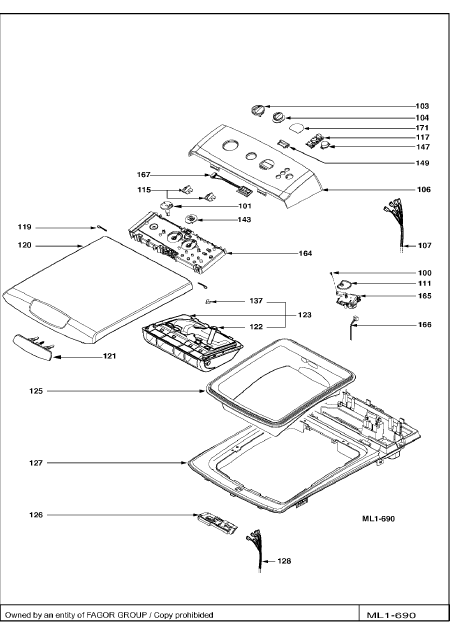 103
104
171
117
147
149
167
115
106
101
143
119
120
164
107
100
111
165
137
123
122
166
121
125
127
126
ML1-690
128

Owned by an entity of FAGOR GROUP / Copy prohibided
ML1-690