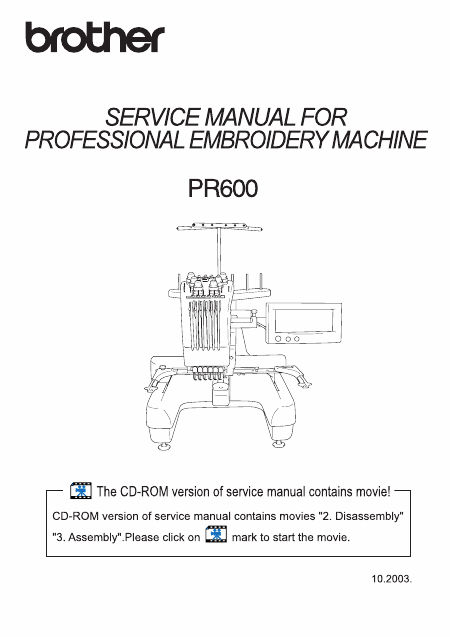 brother

SERVICE MANUAL FOR
PROFESSIONAL EMBROIDERY MACHINE

PR600

The CD-ROM version of service manual contains movie!

CD-ROM version of service manual contains movies "2. Disassembly" "3. Assembly".Please click on mark to start the movie.

10.2003.