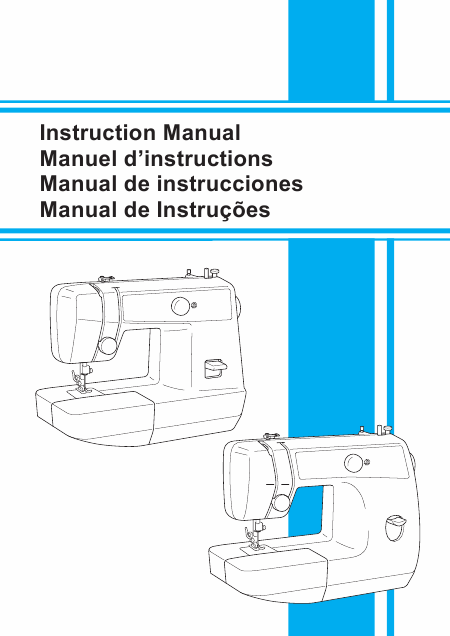 Instruction Manual
Manuel d’instructions
Manual de instrucciones
Manual de Instruções