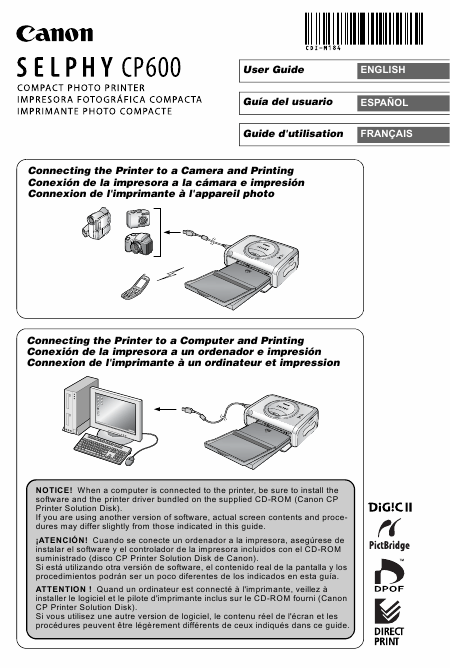 Canon

CDI-M184

SELPHY CP600
COMPACT PHOTO PRINTER
IMPRESORA FOTOGRÁFICA COMPACTA
IMPRIMANTE PHOTO COMPACTE

User Guide ENGLISH
Guía del usuario ESPAÑOL
Guide d'utilisation FRANÇAIS

Connecting the Printer to a Camera and Printing
Conexión de la impresora a la cámara e impresión
Connexion de l'imprimante à l'appareil photo

Connecting the Printer to a Computer and Printing
Conexión de la impresora a un ordenador e impresión
Connexion de l'imprimante à un ordinateur et impression

NOTICE! When a computer is connected to the printer, be sure to install the software and the printer driver bundled on the supplied CD-ROM (Canon CP Printer Solution Disk).
If you are using another version of software, actual screen contents and procedures may differ slightly from those indicated in this guide.

¡ATENCIÓN! Cuando se conecte un ordenador a la impresora, asegúrese de instalar el software y el controlador de la impresora incluidos con el CD-ROM suministrado (disco CP Printer Solution Disk de Canon).
Si está utilizando otra versión de software, el contenido real de la pantalla y los procedimientos podrán ser un poco diferentes de los indicados en esta guía.

ATTENTION ! Quand un ordinateur est connecté à l'imprimante, veillez à installer le logiciel et le pilote d'imprimante inclus sur le CD-ROM fourni (Canon CP Printer Solution Disk).
Si vous utilisez une autre version de logiciel, le contenu réel de l'écran et les procédures peuvent être légèrement différents de ceux indiqués dans ce guide.

DiG!C II
PictBridge
DPOF
DIRECT PRINT