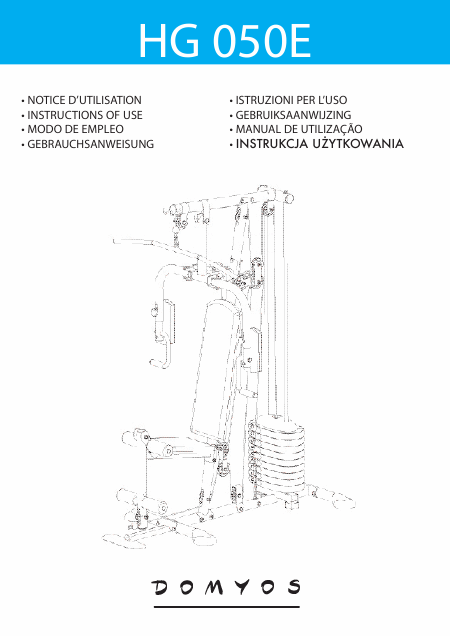 HG 050E

• NOTICE D'UTILISATION
• INSTRUCTIONS OF USE
• MODO DE EMPLEO
• GEBRAUCHSANWEISUNG

• ISTRUZIONI PER L'USO
• GEBRUIKSAANWIJZING
• MANUAL DE UTILIZAÇÃO
• INSTRUKCJA UŻYTKOWANIA

DOMYOS