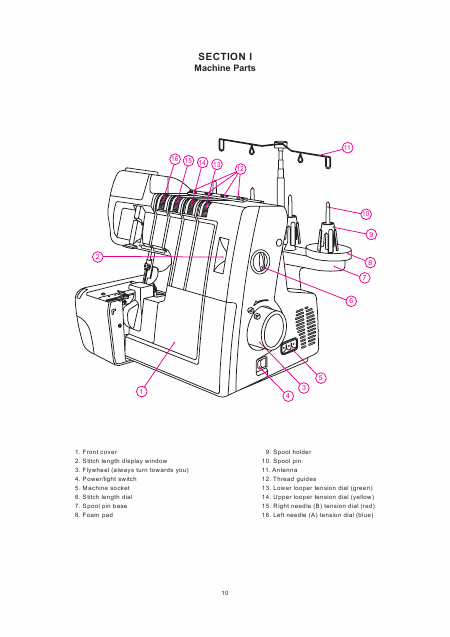 SECTION I
Machine Parts

16 15 14 13 12 11 10 9 8 7 6 5 4 3 2 1

1. Front cover
2. Stitch length display window
3. Flywheel (always turn towards you)
4. Power/light switch
5. Machine socket
6. Stitch length dial
7. Spool pin base
8. Foam pad

9. Spool holder
10. Spool pin
11. Antenna
12. Thread guides
13. Lower looper tension dial (green)
14. Upper looper tension dial (yellow)
15. Right needle (B) tension dial (red)
16. Left needle (A) tension dial (blue)

10