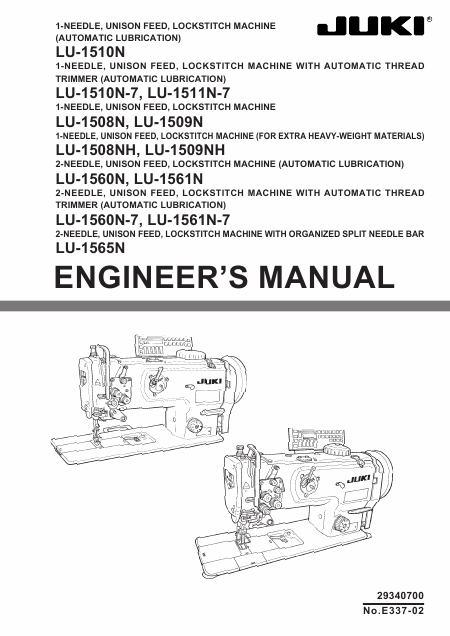 1-NEEDLE, UNISON FEED, LOCKSTITCH MACHINE (AUTOMATIC LUBRICATION)

JUKI®

LU-1510N

1-NEEDLE, UNISON FEED, LOCKSTITCH MACHINE WITH AUTOMATIC THREAD TRIMMER (AUTOMATIC LUBRICATION)

LU-1510N-7, LU-1511N-7

1-NEEDLE, UNISON FEED, LOCKSTITCH MACHINE

LU-1508N, LU-1509N

1-NEEDLE, UNISON FEED, LOCKSTITCH MACHINE (FOR EXTRA HEAVY-WEIGHT MATERIALS)

LU-1508NH, LU-1509NH

2-NEEDLE, UNISON FEED, LOCKSTITCH MACHINE (AUTOMATIC LUBRICATION)

LU-1560N, LU-1561N

2-NEEDLE, UNISON FEED, LOCKSTITCH MACHINE WITH AUTOMATIC THREAD TRIMMER (AUTOMATIC LUBRICATION)

LU-1560N-7, LU-1561N-7

2-NEEDLE, UNISON FEED, LOCKSTITCH MACHINE WITH ORGANIZED SPLIT NEEDLE BAR

LU-1565N

ENGINEER'S MANUAL

JUKI

JUKI

29340700
No.E337-02