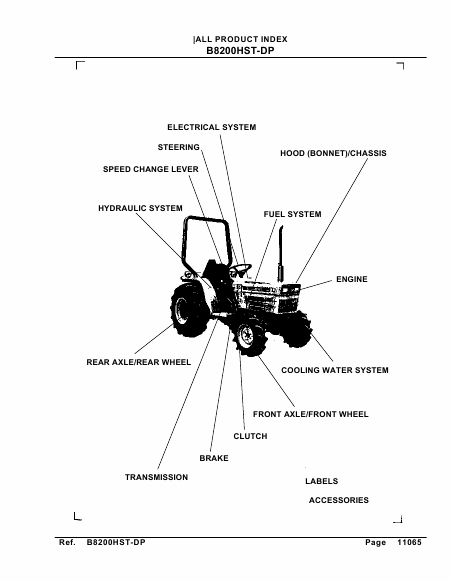 |ALL PRODUCT INDEX
B8200HST-DP

ELECTRICAL SYSTEM

STEERING

HOOD (BONNET)/CHASSIS

SPEED CHANGE LEVER

HYDRAULIC SYSTEM

FUEL SYSTEM

ENGINE

REAR AXLE/REAR WHEEL

COOLING WATER SYSTEM

FRONT AXLE/FRONT WHEEL

CLUTCH

BRAKE

TRANSMISSION

LABELS

ACCESSORIES

Ref. B8200HST-DP Page 11065