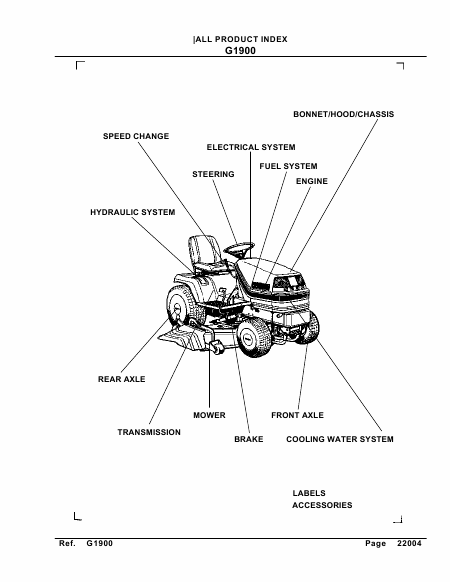 |ALL PRODUCT INDEX
G1900

BONNET/HOOD/CHASSIS

SPEED CHANGE

ELECTRICAL SYSTEM

FUEL SYSTEM

STEERING

ENGINE

HYDRAULIC SYSTEM

REAR AXLE

MOWER

FRONT AXLE

TRANSMISSION

BRAKE

COOLING WATER SYSTEM

LABELS
ACCESSORIES

Ref. G1900 Page 22004