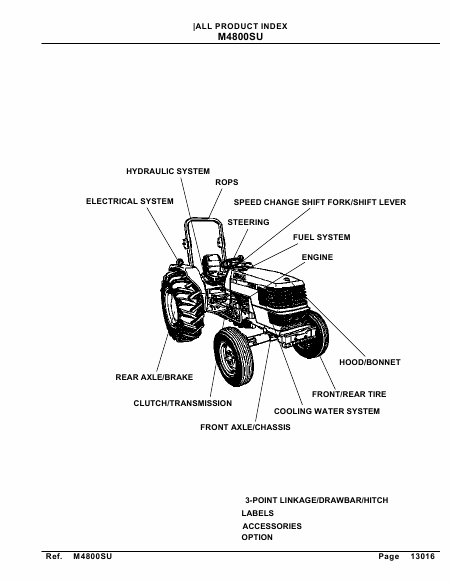 |ALL PRODUCT INDEX
M4800SU

HYDRAULIC SYSTEM
ROPS
ELECTRICAL SYSTEM
SPEED CHANGE SHIFT FORK/SHIFT LEVER
STEERING
FUEL SYSTEM
ENGINE
HOOD/BONNET
REAR AXLE/BRAKE
FRONT/REAR TIRE
CLUTCH/TRANSMISSION
COOLING WATER SYSTEM
FRONT AXLE/CHASSIS

3-POINT LINKAGE/DRAWBAR/HITCH
LABELS
ACCESSORIES
OPTION

Ref. M4800SU Page 13016