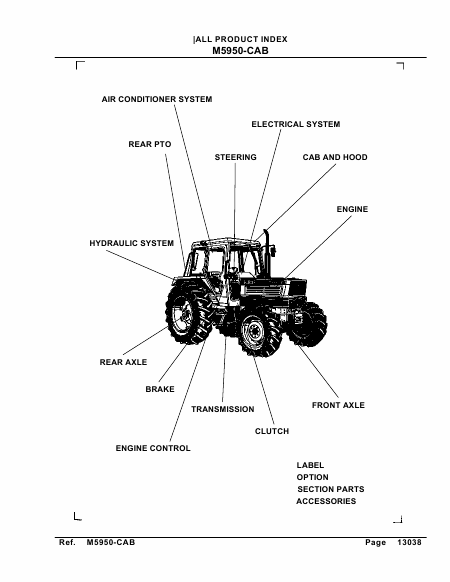 |ALL PRODUCT INDEX
M5950-CAB

AIR CONDITIONER SYSTEM

ELECTRICAL SYSTEM

REAR PTO

STEERING

CAB AND HOOD

ENGINE

HYDRAULIC SYSTEM

REAR AXLE

BRAKE

TRANSMISSION

FRONT AXLE

CLUTCH

ENGINE CONTROL

LABEL
OPTION
SECTION PARTS
ACCESSORIES

Ref. M5950-CAB Page 13038