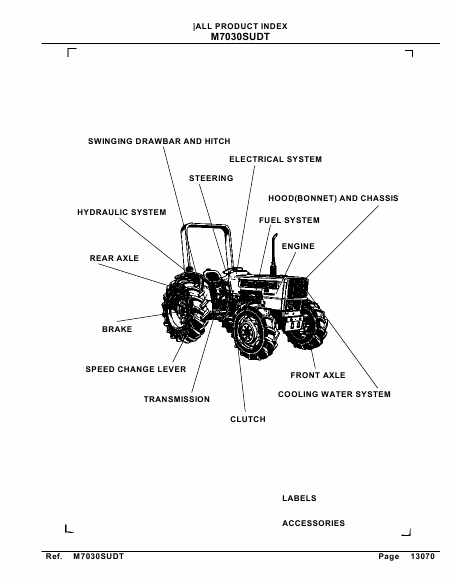 |ALL PRODUCT INDEX
M7030SUDT

SWINGING DRAWBAR AND HITCH

ELECTRICAL SYSTEM

STEERING

HOOD(BONNET) AND CHASSIS

HYDRAULIC SYSTEM

FUEL SYSTEM

ENGINE

REAR AXLE

BRAKE

SPEED CHANGE LEVER

FRONT AXLE

COOLING WATER SYSTEM

TRANSMISSION

CLUTCH

LABELS

ACCESSORIES

Ref. M7030SUDT

Page 13070