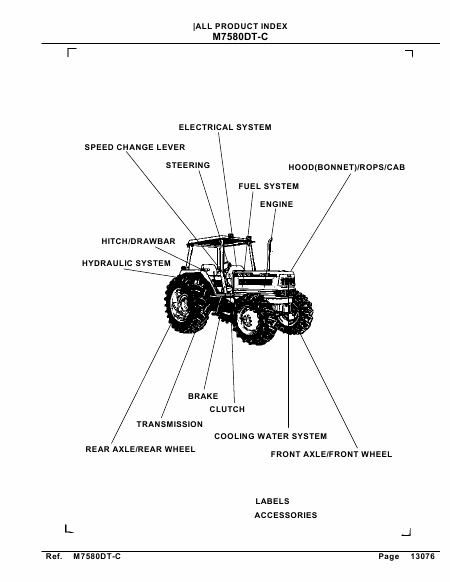 |ALL PRODUCT INDEX
M7580DT-C

ELECTRICAL SYSTEM
SPEED CHANGE LEVER
STEERING
HOOD(BONNET)/ROPS/CAB
FUEL SYSTEM
ENGINE
HITCH/DRAWBAR
HYDRAULIC SYSTEM
BRAKE
CLUTCH
TRANSMISSION
COOLING WATER SYSTEM
REAR AXLE/REAR WHEEL
FRONT AXLE/FRONT WHEEL

LABELS
ACCESSORIES

Ref. M7580DT-C Page 13076