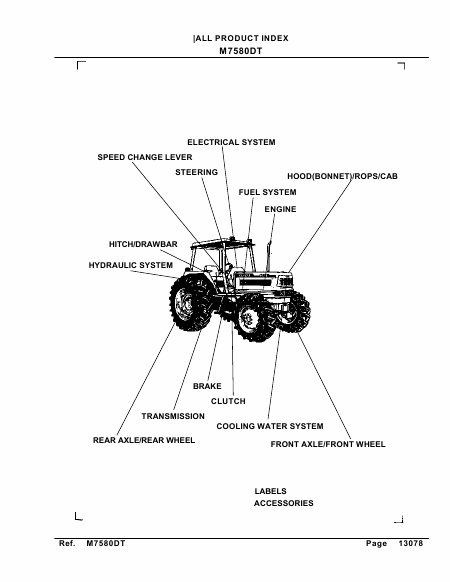 |ALL PRODUCT INDEX
M7580DT

ELECTRICAL SYSTEM
SPEED CHANGE LEVER
STEERING
HOOD(BONNET)/ROPS/CAB
FUEL SYSTEM
ENGINE
HITCH/DRAWBAR
HYDRAULIC SYSTEM
BRAKE
CLUTCH
TRANSMISSION
COOLING WATER SYSTEM
REAR AXLE/REAR WHEEL
FRONT AXLE/FRONT WHEEL

LABELS
ACCESSORIES

Ref. M7580DT Page 13078