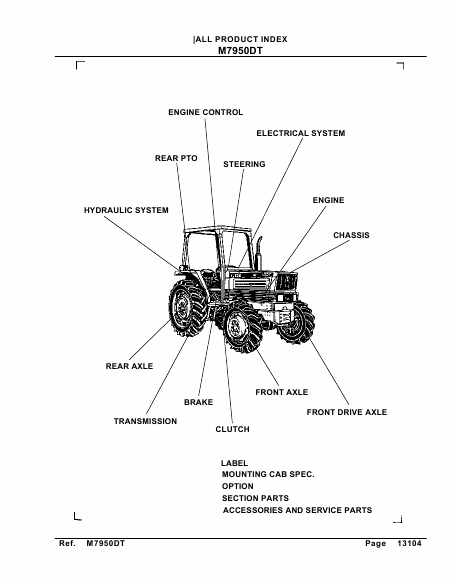 |ALL PRODUCT INDEX
M7950DT

ENGINE CONTROL

ELECTRICAL SYSTEM

REAR PTO

STEERING

ENGINE

HYDRAULIC SYSTEM

CHASSIS

REAR AXLE

FRONT AXLE

BRAKE

FRONT DRIVE AXLE

TRANSMISSION

CLUTCH

LABEL
MOUNTING CAB SPEC.
OPTION
SECTION PARTS
ACCESSORIES AND SERVICE PARTS

Ref. M7950DT

Page 13104