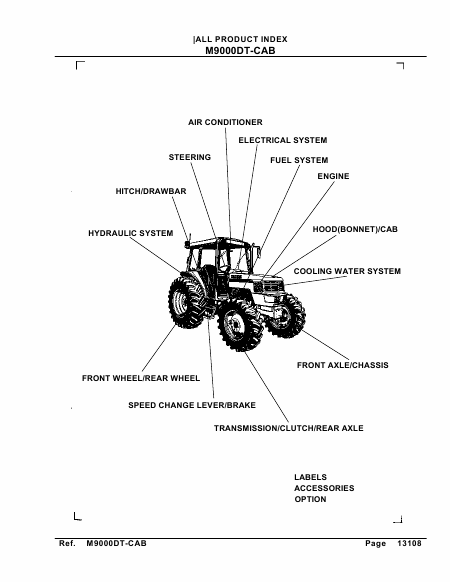 |ALL PRODUCT INDEX
M9000DT-CAB

AIR CONDITIONER
ELECTRICAL SYSTEM
STEERING
FUEL SYSTEM
ENGINE
HITCH/DRAWBAR
HYDRAULIC SYSTEM
HOOD(BONNET)/CAB
COOLING WATER SYSTEM
FRONT AXLE/CHASSIS
FRONT WHEEL/REAR WHEEL
SPEED CHANGE LEVER/BRAKE
TRANSMISSION/CLUTCH/REAR AXLE

LABELS
ACCESSORIES
OPTION

Ref. M9000DT-CAB Page 13108