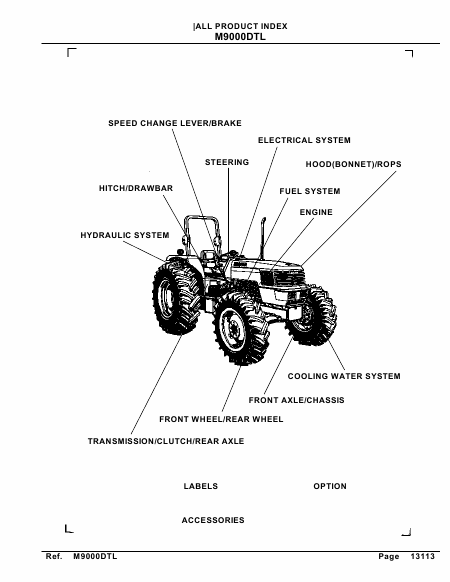 |ALL PRODUCT INDEX
M9000DTL

SPEED CHANGE LEVER/BRAKE

ELECTRICAL SYSTEM

STEERING

HOOD(BONNET)/ROPS

HITCH/DRAWBAR

FUEL SYSTEM

ENGINE

HYDRAULIC SYSTEM

COOLING WATER SYSTEM

FRONT AXLE/CHASSIS

FRONT WHEEL/REAR WHEEL

TRANSMISSION/CLUTCH/REAR AXLE

LABELS

OPTION

ACCESSORIES

Ref. M9000DTL

Page 13113