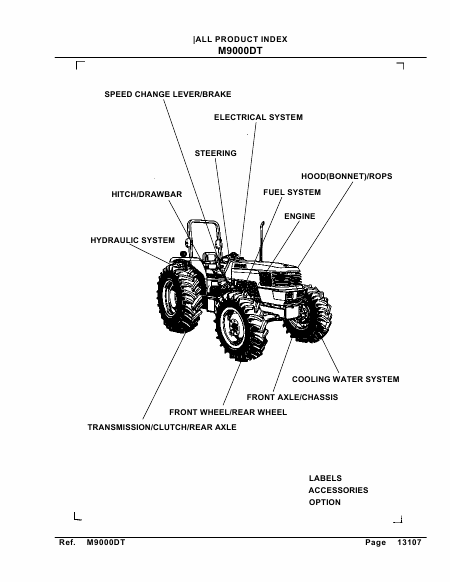 |ALL PRODUCT INDEX
M9000DT

SPEED CHANGE LEVER/BRAKE

ELECTRICAL SYSTEM

STEERING

HOOD(BONNET)/ROPS

HITCH/DRAWBAR

FUEL SYSTEM

ENGINE

HYDRAULIC SYSTEM

COOLING WATER SYSTEM

FRONT AXLE/CHASSIS

FRONT WHEEL/REAR WHEEL

TRANSMISSION/CLUTCH/REAR AXLE

LABELS
ACCESSORIES
OPTION

Ref. M9000DT Page 13107