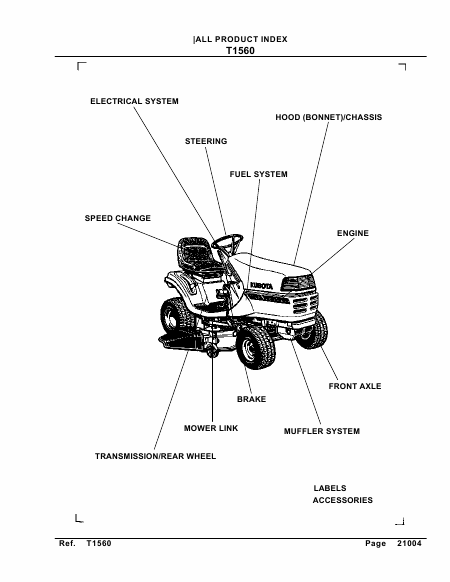 |ALL PRODUCT INDEX
T1560

ELECTRICAL SYSTEM

HOOD (BONNET)/CHASSIS

STEERING

FUEL SYSTEM

SPEED CHANGE

ENGINE

KUBOTA

FRONT AXLE

BRAKE

MOWER LINK

MUFFLER SYSTEM

TRANSMISSION/REAR WHEEL

LABELS
ACCESSORIES

Ref. T1560 Page 21004