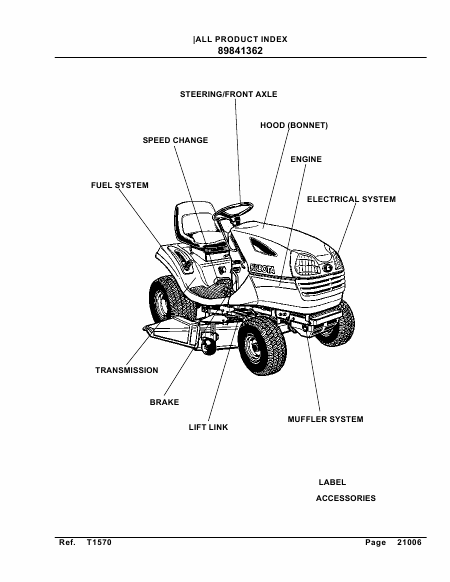 |ALL PRODUCT INDEX
89841362

STEERING/FRONT AXLE

HOOD (BONNET)

SPEED CHANGE

ENGINE

FUEL SYSTEM

ELECTRICAL SYSTEM

KUBOTA

TRANSMISSION

BRAKE

LIFT LINK

MUFFLER SYSTEM

LABEL

ACCESSORIES

Ref. T1570

Page 21006