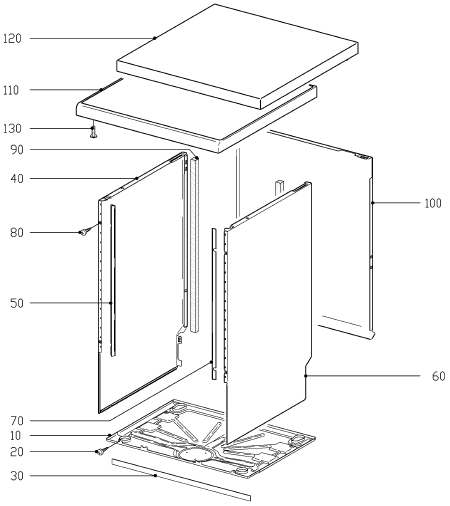 120
110
130
90
40
80
50
70
10
20
30
100
60