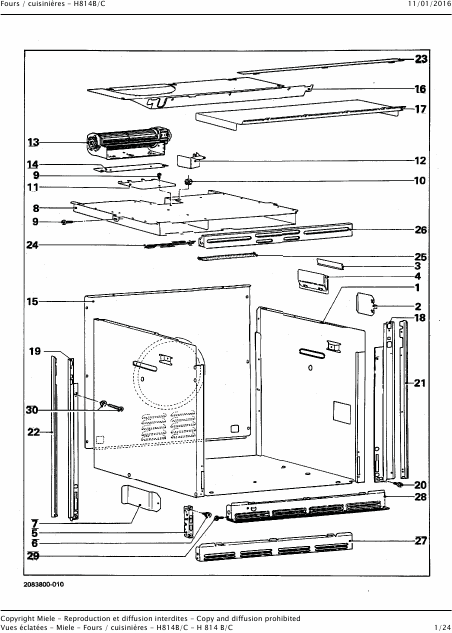 Fours / cuisinières - H814B/C

11/01/2016

23
16
17
13
12
14
9
10
11
8
9
26
24
25
3
4
1
15
2
18
19
21
30
22
20
28
7
5
6
27
29

2083800-010

Copyright Miele - Reproduction et diffusion interdites - Copy and diffusion prohibited
Vues éclatées - Miele - Fours / cuisinières - H814B/C - H 814 B/C

1/24