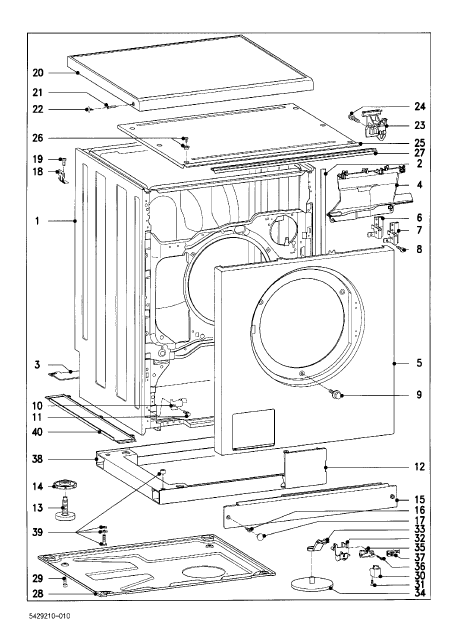 20
21
22
26
19
18
1
3
10
11
40
38
14
13
39
29
28
24
23
25
27
2
4
6
7
8
5
9
12
15
16
17
33
32
35
37
36
30
31
34
5429210-010