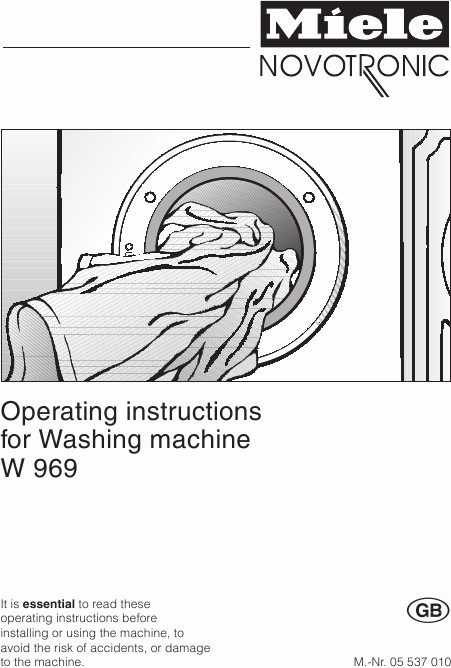 Miele
NOVOTRONIC

Operating instructions for Washing machine W 969

It is essential to read these operating instructions before installing or using the machine, to avoid the risk of accidents, or damage to the machine.

GB

M.-Nr. 05 537 010