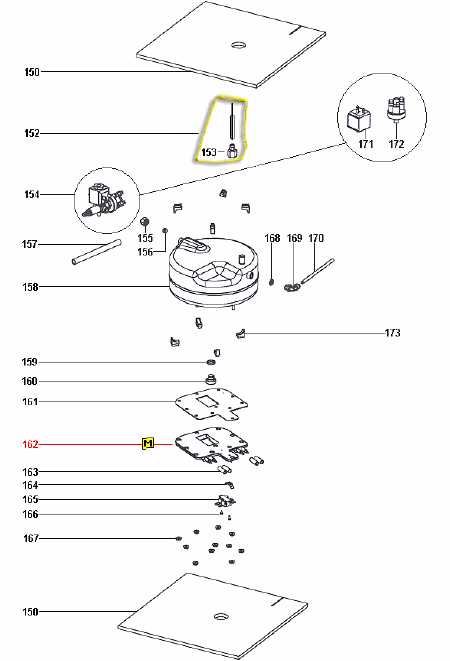 150
152
153
171
172
154
155
156
157
168
169
170
158
173
159
160
161
162
M
163
164
165
166
167
150