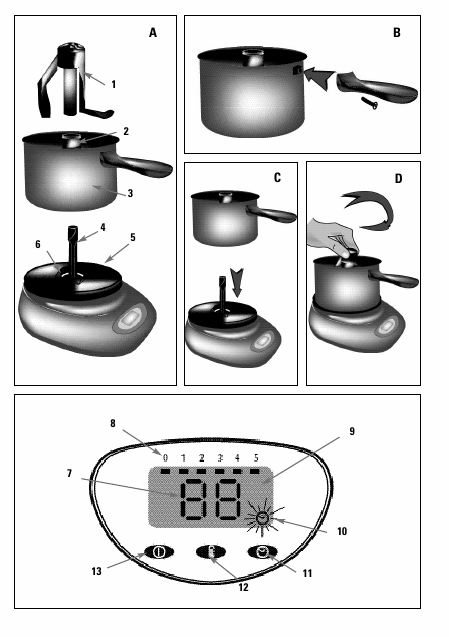 A

1

2

3

4

5

6

B

C

D

8

9

0 1 2 3 4 5

7

88

10

13

12

11