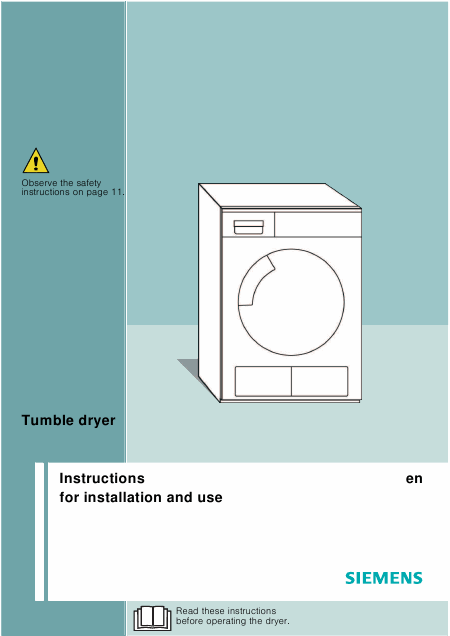 Observe the safety instructions on page 11.

Tumble dryer

Instructions
for installation and use

en

SIEMENS

Read these instructions before operating the dryer.