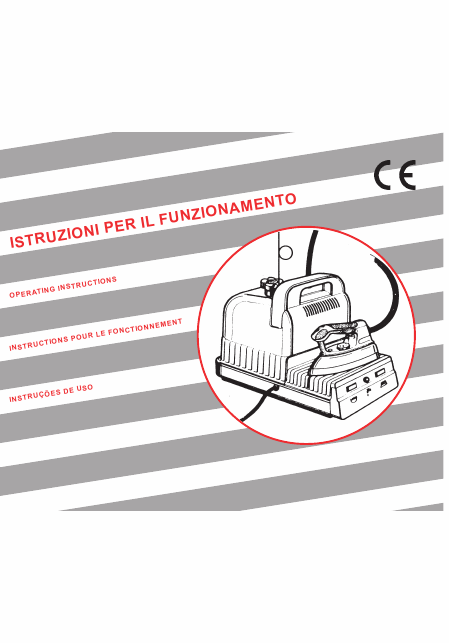 CE

ISTRUZIONI PER IL FUNZIONAMENTO

OPERATING INSTRUCTIONS

INSTRUCTIONS POUR LE FONCTIONNEMENT

INSTRUÇÕES DE USO