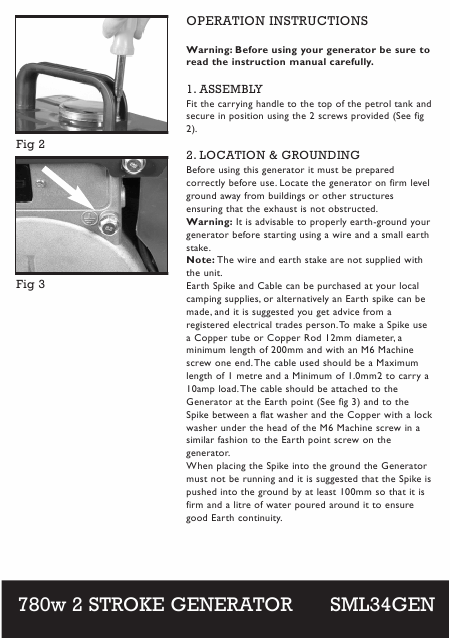 Fig 2

Fig 3

OPERATION INSTRUCTIONS

Warning: Before using your generator be sure to read the instruction manual carefully.

1. ASSEMBLY
Fit the carrying handle to the top of the petrol tank and secure in position using the 2 screws provided (See fig 2).

2. LOCATION & GROUNDING
Before using this generator it must be prepared correctly before use. Locate the generator on firm level ground away from buildings or other structures ensuring that the exhaust is not obstructed.
Warning: It is advisable to properly earth-ground your generator before starting using a wire and a small earth stake.
Note: The wire and earth stake are not supplied with the unit.
Earth Spike and Cable can be purchased at your local camping supplies, or alternatively an Earth spike can be made, and it is suggested you get advice from a registered electrical trades person. To make a Spike use a Copper tube or Copper Rod 12mm diameter, a minimum length of 200mm and with an M6 Machine screw one end. The cable used should be a Maximum length of 1 metre and a Minimum of 1.0mm2 to carry a 10amp load. The cable should be attached to the Generator at the Earth point (See fig 3) and to the Spike between a flat washer and the Copper with a lock washer under the head of the M6 Machine screw in a similar fashion to the Earth point screw on the generator.
When placing the Spike into the ground the Generator must not be running and it is suggested that the Spike is pushed into the ground by at least 100mm so that it is firm and a litre of water poured around it to ensure good Earth continuity.

780w 2 STROKE GENERATOR SML34GEN