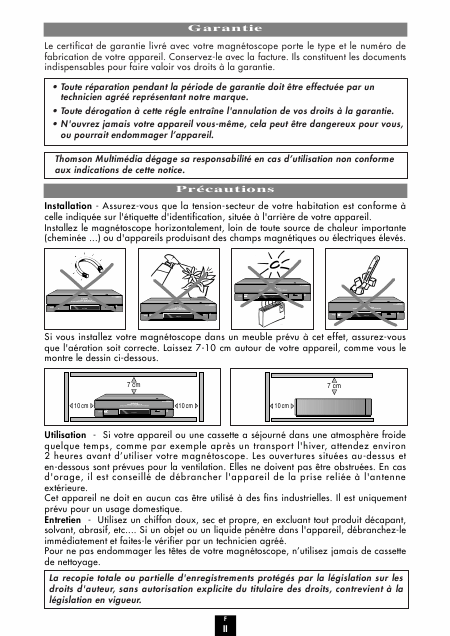 Garantie

Le certificat de garantie livré avec votre magnétoscope porte le type et le numéro de fabrication de votre appareil. Conservez-le avec la facture. Ils constituent les documents indispensables pour faire valoir vos droits à la garantie.

• Toute réparation pendant la période de garantie doit être effectuée par un technicien agréé représentant notre marque.
• Toute dérogation à cette régle entraîne l'annulation de vos droits à la garantie.
• N'ouvrez jamais votre appareil vous-même, cela peut être dangereux pour vous, ou pourrait endommager l'appareil.

Thomson Multimédia dégage sa responsabilité en cas d'utilisation non conforme aux indications de cette notice.

Précautions

Installation - Assurez-vous que la tension-secteur de votre habitation est conforme à celle indiquée sur l'étiquette d'identification, située à l'arrière de votre appareil.
Installez le magnétoscope horizontalement, loin de toute source de chaleur importante (cheminée ...) ou d'appareils produisant des champs magnétiques ou électriques élevés.

Si vous installez votre magnétoscope dans un meuble prévu à cet effet, assurez-vous que l'aération soit correcte. Laissez 7-10 cm autour de votre appareil, comme vous le montre le dessin ci-dessous.

7 cm
10cm
10cm
7 cm
10cm

Utilisation - Si votre appareil ou une cassette a séjourné dans une atmosphère froide quelque temps, comme par exemple après un transport l'hiver, attendez environ 2 heures avant d'utiliser votre magnétoscope. Les ouvertures situées au-dessus et en-dessous sont prévues pour la ventilation. Elles ne doivent pas être obstruées. En cas d'orage, il est conseillé de débrancher l'appareil de la prise reliée à l'antenne extérieure.
Cet appareil ne doit en aucun cas être utilisé à des fins industrielles. Il est uniquement prévu pour un usage domestique.
Entretien - Utilisez un chiffon doux, sec et propre, en excluant tout produit décapant, solvant, abrasif, etc.... Si un objet ou un liquide pénètre dans l'appareil, débranchez-le immédiatement et faites-le vérifier par un technicien agréé.
Pour ne pas endommager les têtes de votre magnétoscope, n'utilisez jamais de cassette de nettoyage.

La recopie totale ou partielle d'enregistrements protégés par la législation sur les droits d'auteur, sans autorisation explicite du titulaire des droits, contrevient à la législation en vigueur.

F
II