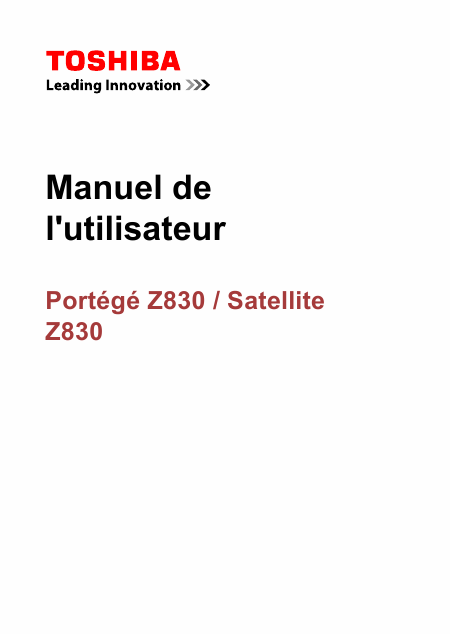 TOSHIBA
Leading Innovation >>>

Manuel de l'utilisateur

Portégé Z830 / Satellite Z830