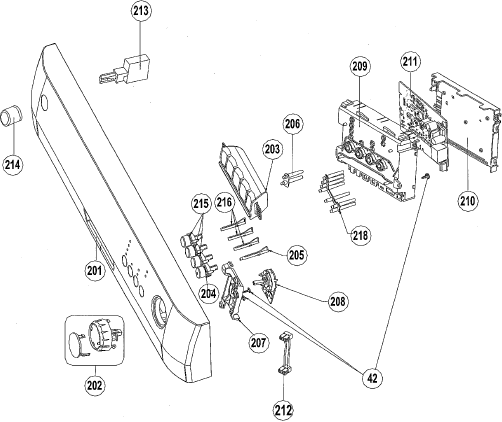 213
214
209
211
206
203
210
215
216
218
205
201
204
208
207
202
42
212