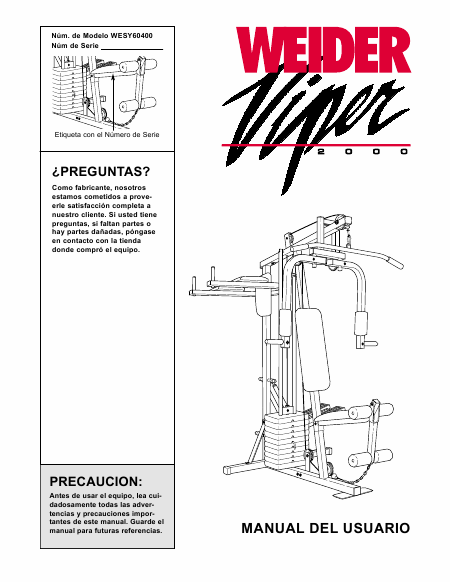 Núm. de Modelo WESY60400
Núm de Serie

Etiqueta con el Número de Serie

¿PREGUNTAS?

Como fabricante, nosotros estamos cometidos a proveerle satisfacción completa a nuestro cliente. Si usted tiene preguntas, si faltan partes o hay partes dañadas, póngase en contacto con la tienda donde compró el equipo.

PRECAUCION:

Antes de usar el equipo, lea cuidadosamente todas las advertencias y precauciones importantes de este manual. Guarde el manual para futuras referencias.

WEIDER
Viper
2000

MANUAL DEL USUARIO